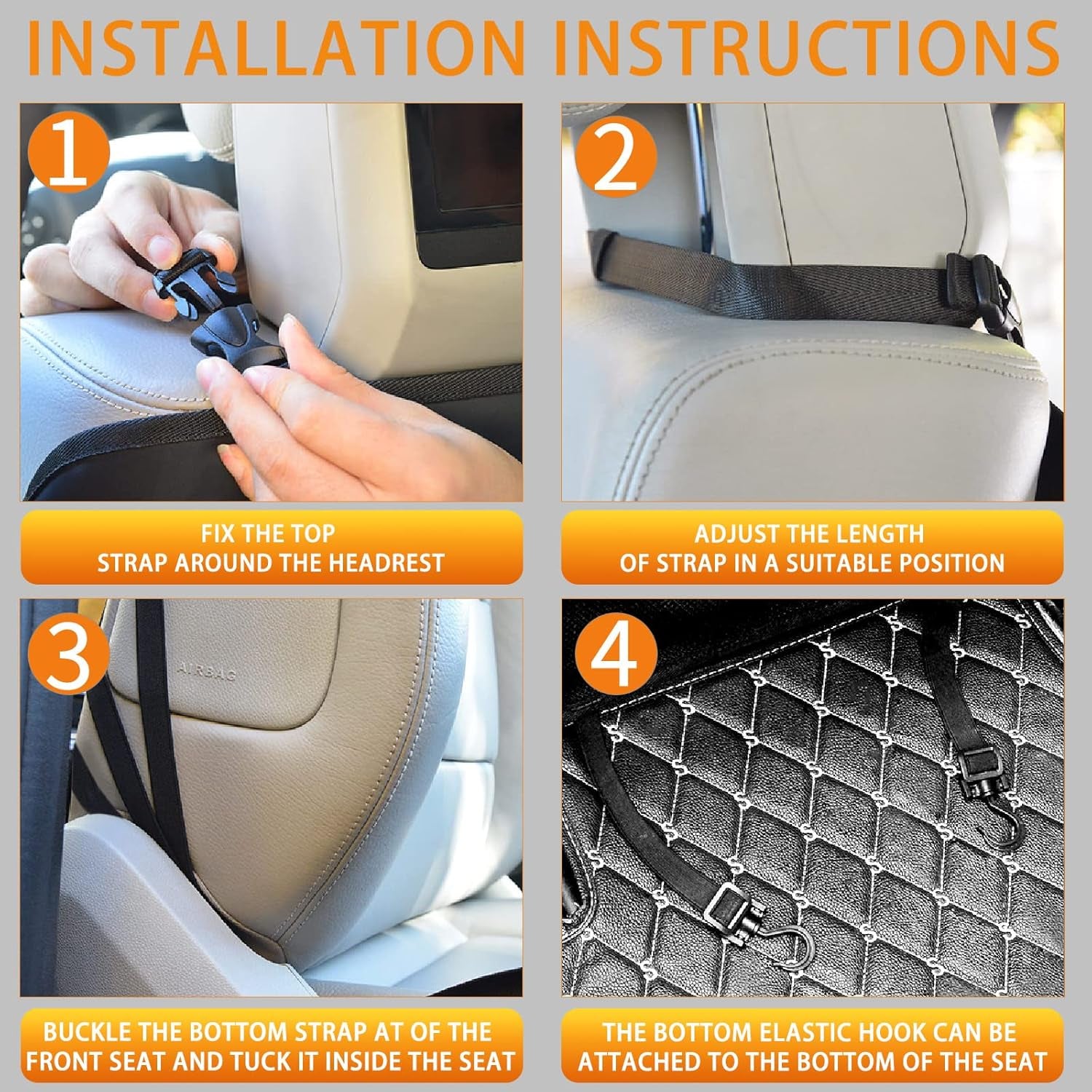 INSTALLATION INSTRUCTIONS

1

FIX THE TOP STRAP AROUND THE HEADREST

2

ADJUST THE LENGTH OF STRAP IN A SUITABLE POSITION

3

AIRBAG

BUCKLE THE BOTTOM STRAP AT OF THE FRONT SEAT AND TUCK IT INSIDE THE SEAT

4

THE BOTTOM ELASTIC HOOK CAN BE ATTACHED TO THE BOTTOM OF THE SEAT