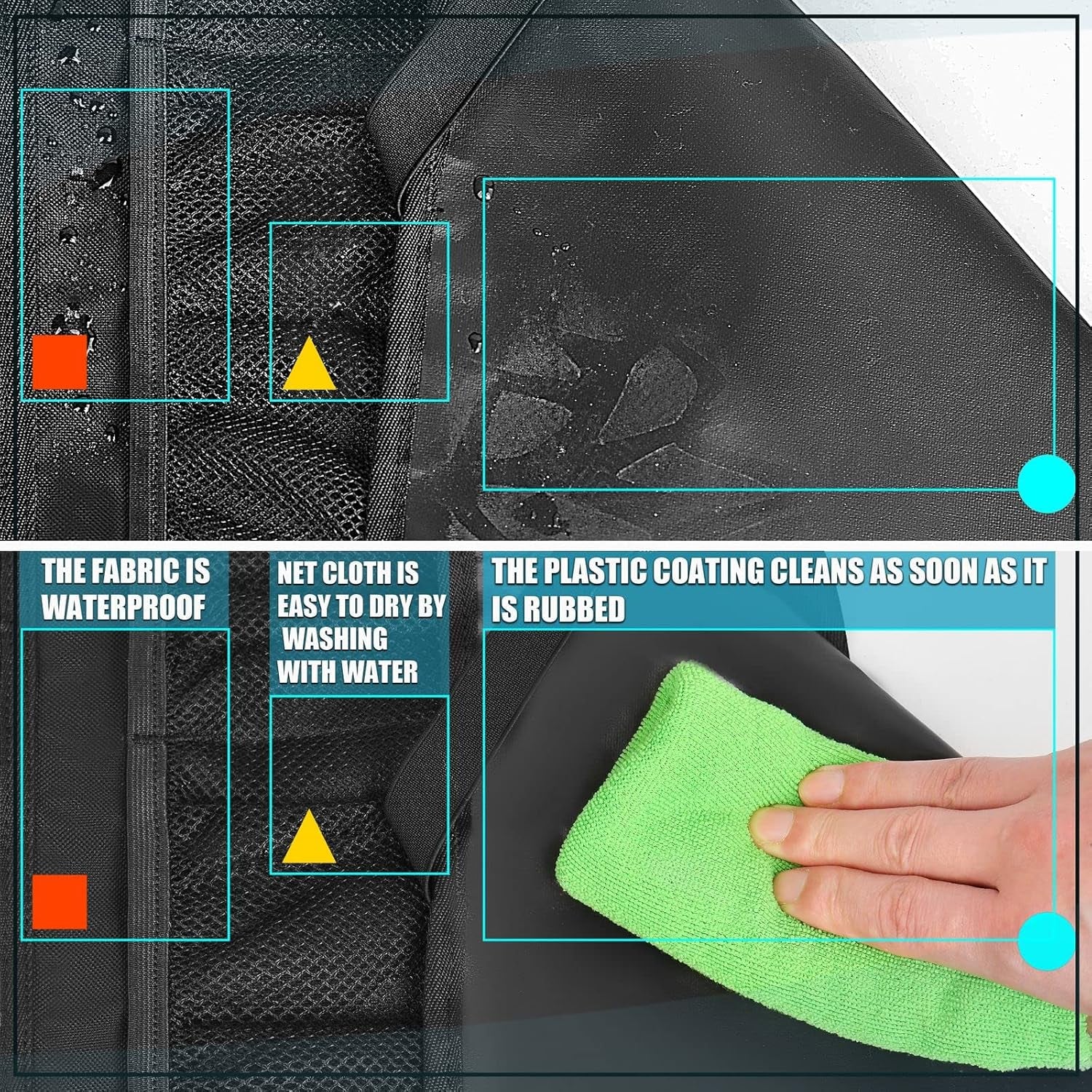 THE FABRIC IS WATERPROOF

NET CLOTH IS EASY TO DRY BY WASHING WITH WATER

THE PLASTIC COATING CLEANS AS SOON AS IT IS RUBBED