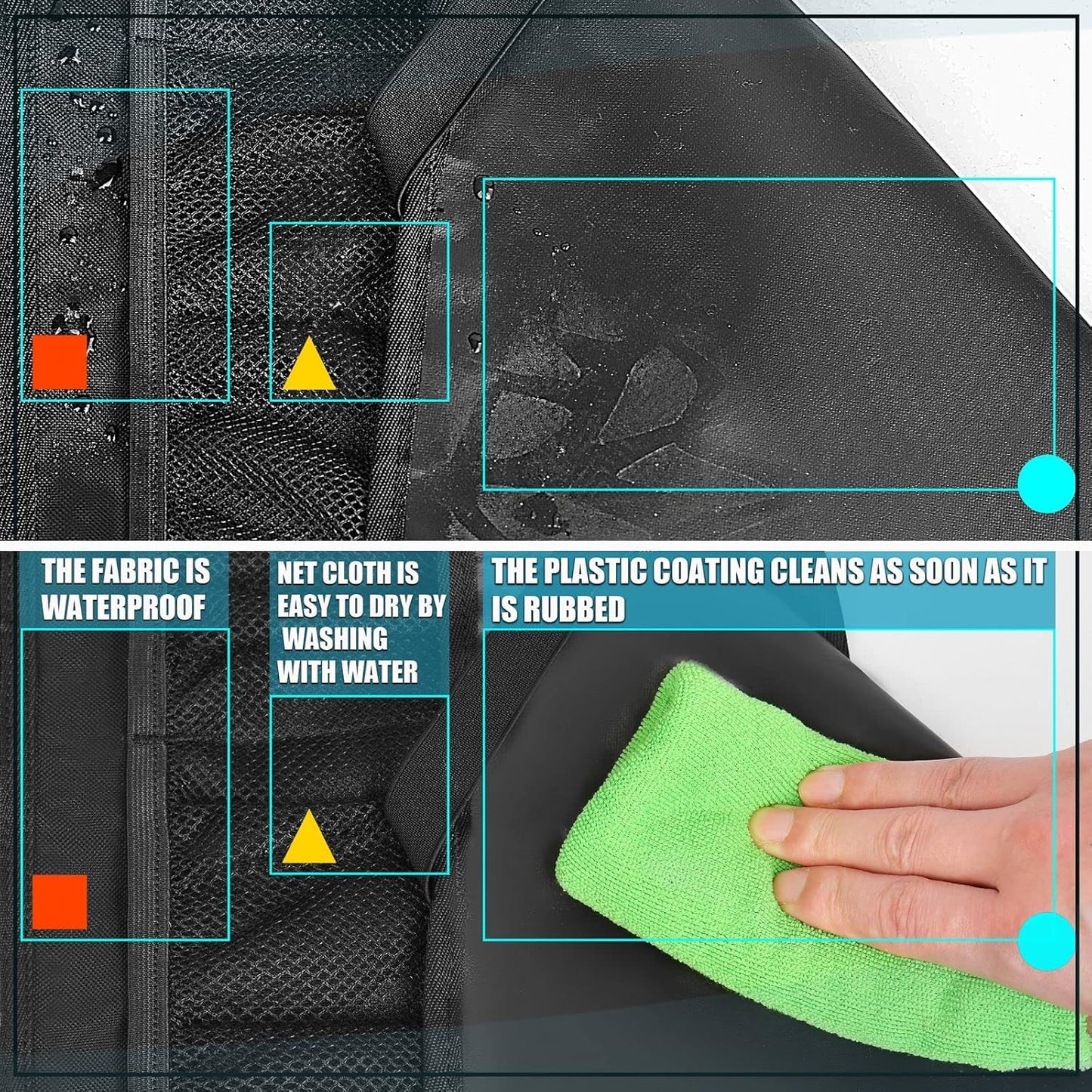 THE FABRIC IS WATERPROOF

NET CLOTH IS EASY TO DRY BY WASHING WITH WATER

THE PLASTIC COATING CLEANS AS SOON AS IT IS RUBBED