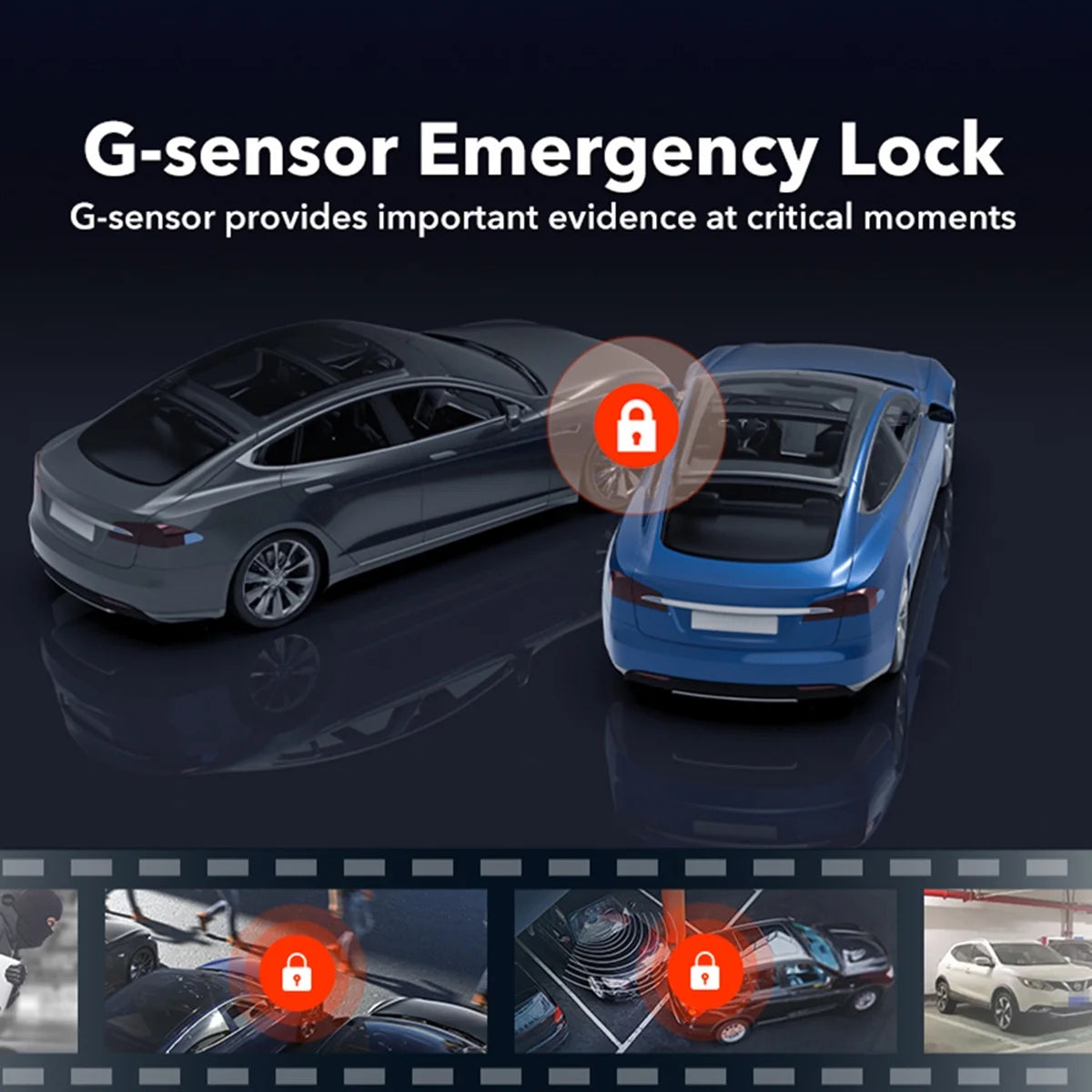 G-sensor Emergency Lock
G-sensor provides important evidence at critical moments